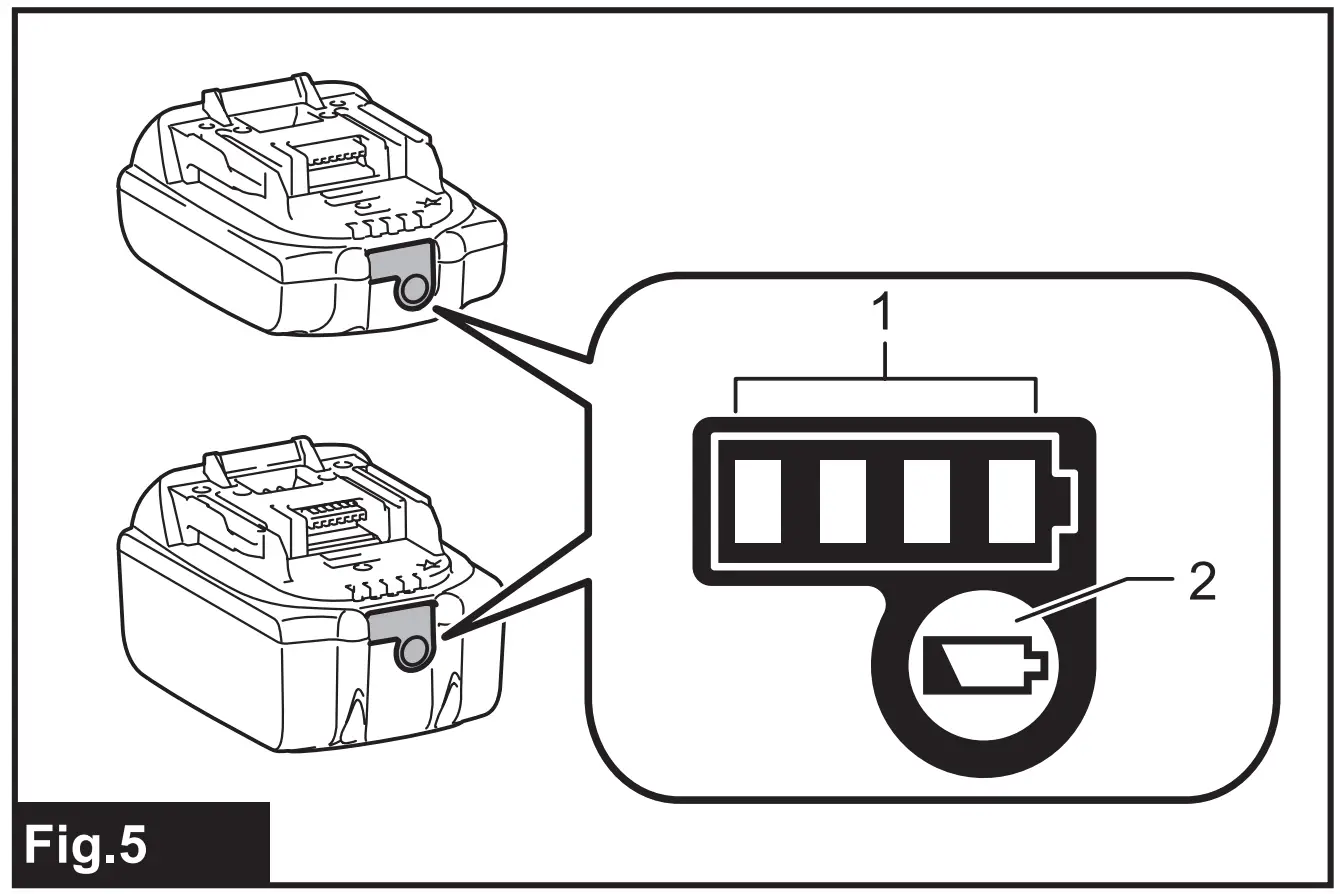 1

2

Fig.5