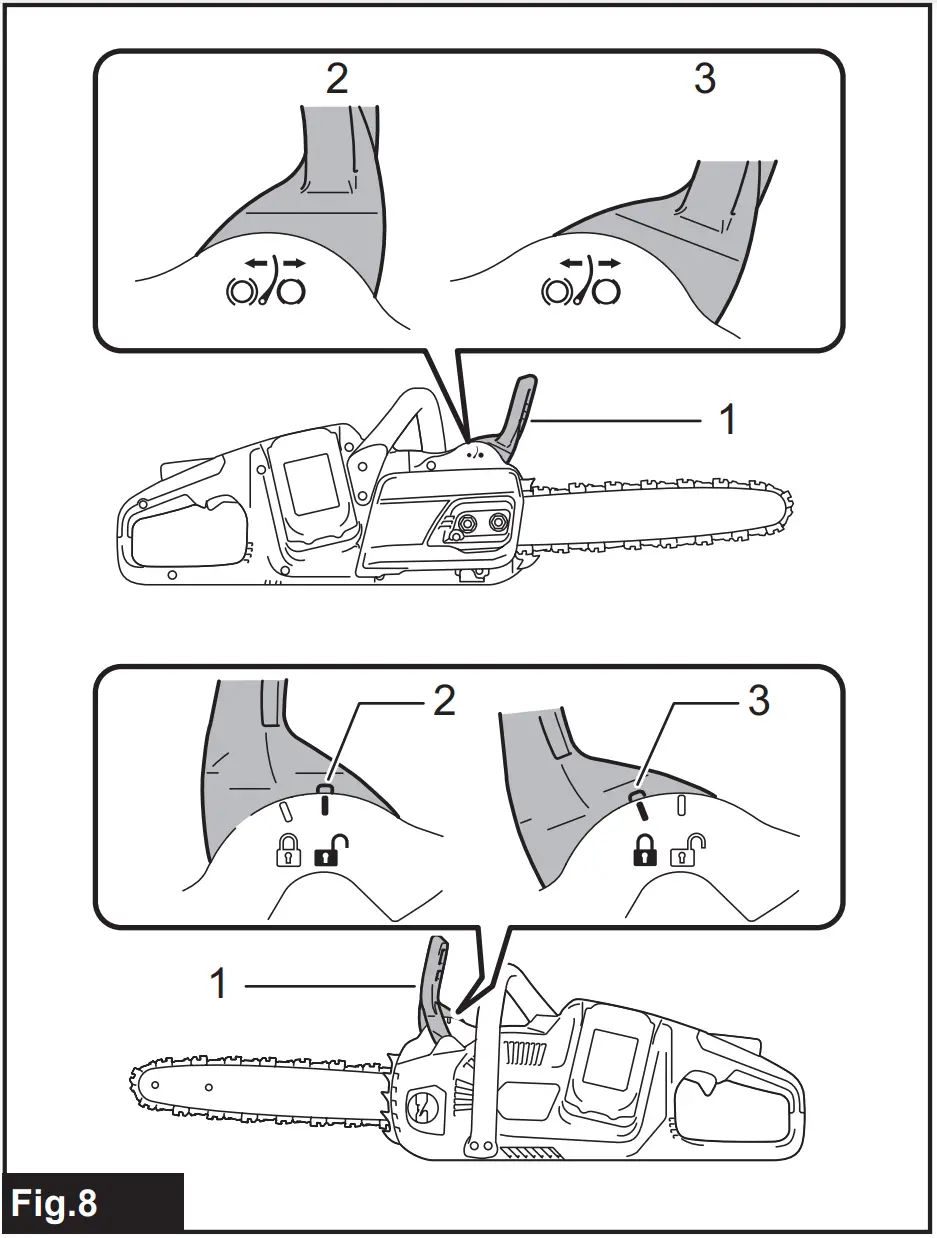 2

3

1

2

3

1

Fig.8