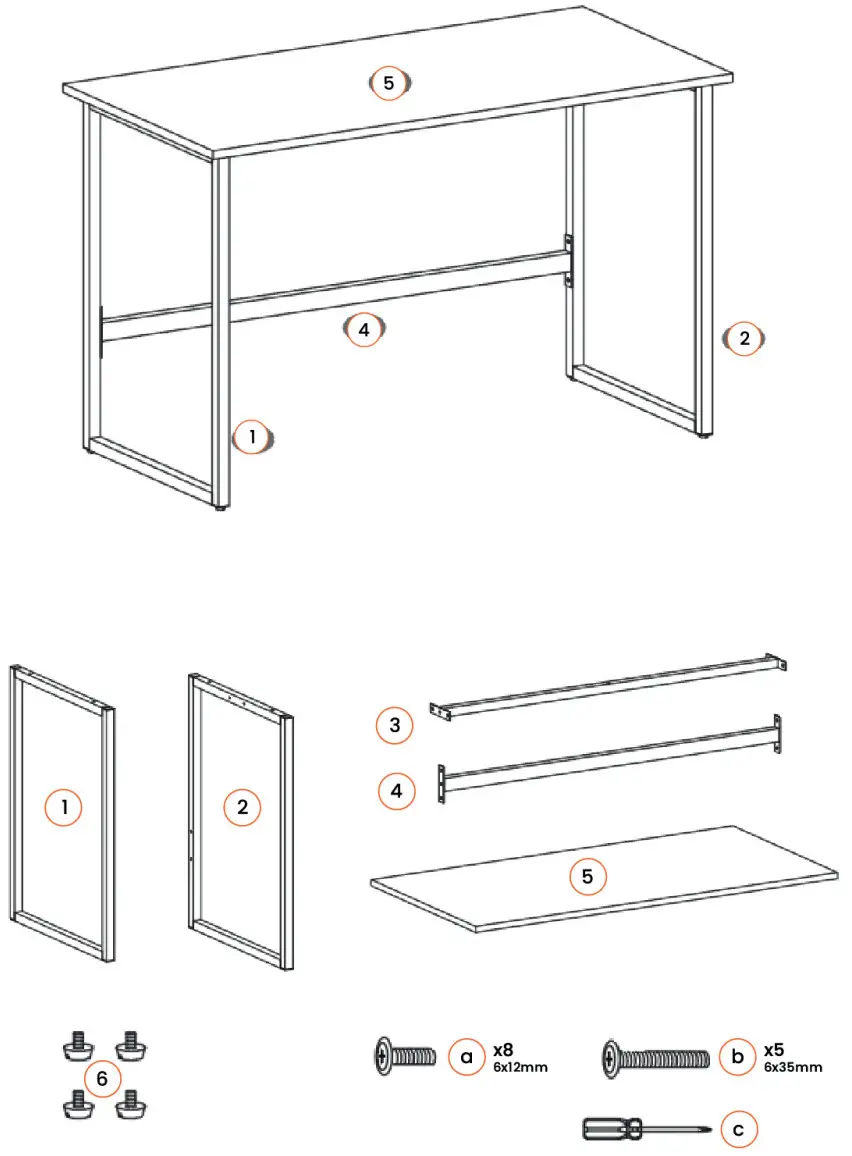 5
4
2
1
1
2
3
4
5
6
a x8 6x12mm
b x5 6x35mm
c