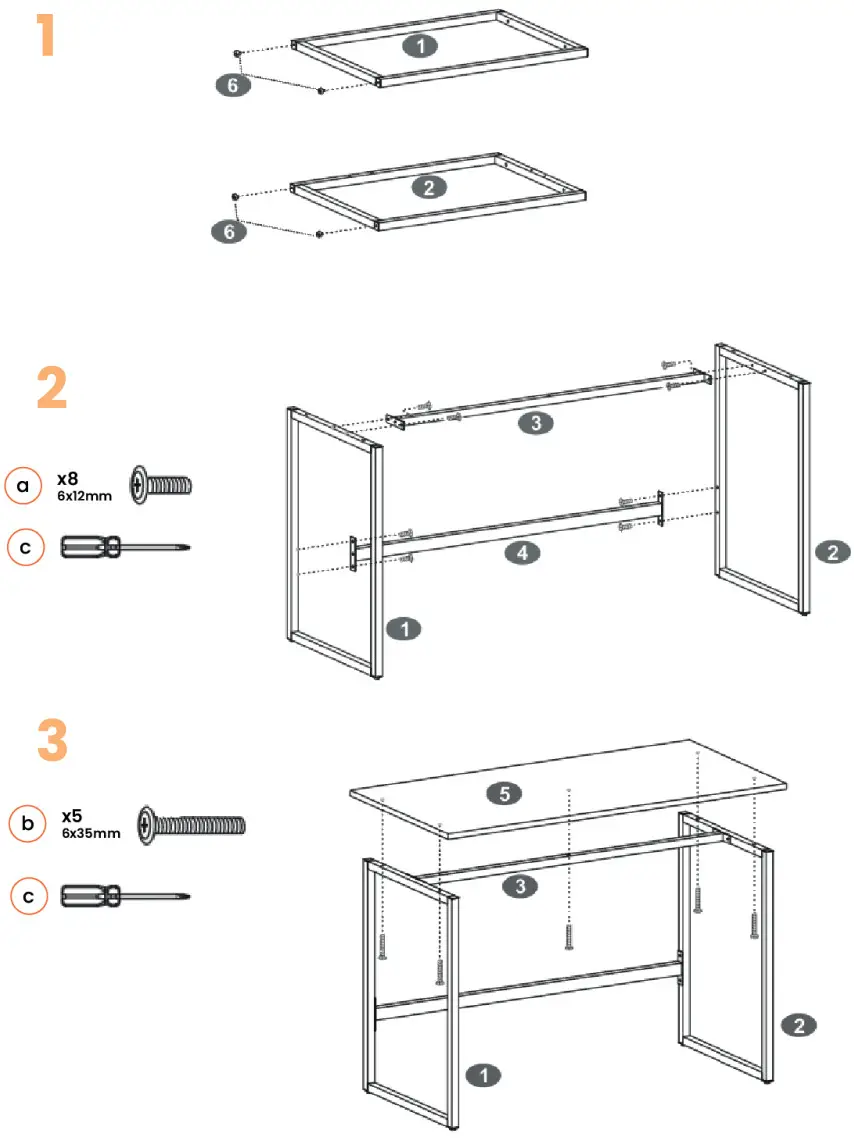 1

1

6

2

6

2

a x8 6x12mm

c

3

4

1

2

3

b x5 6x35mm

c

5

3

1

2