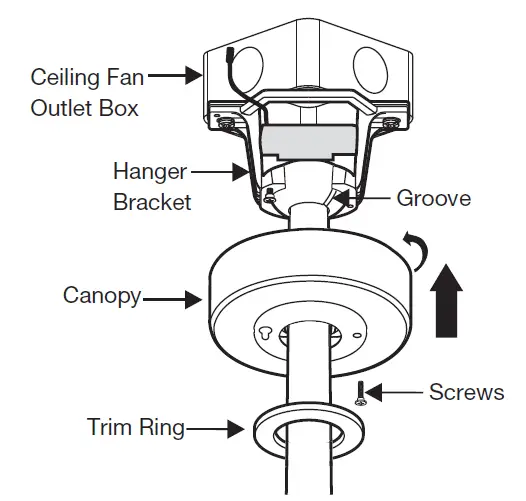 Ceiling Fan Outlet Box

Hanger Bracket

Groove

Canopy

Screws

Trim Ring