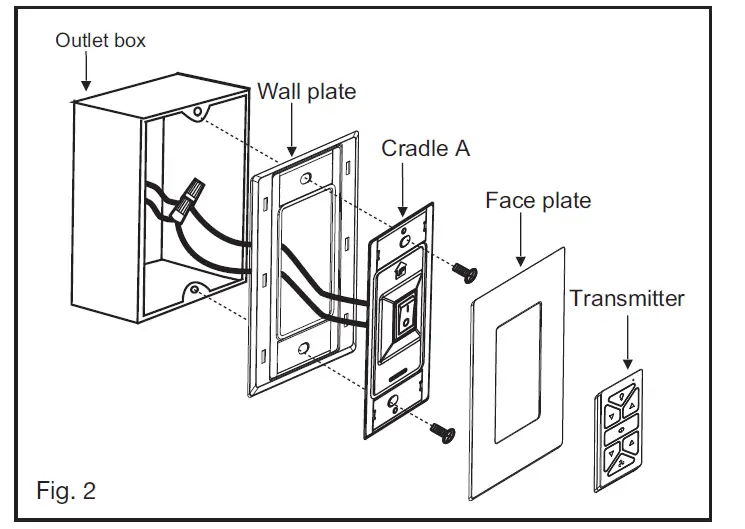 Outlet box
Wall plate
Cradle A
Face plate
Transmitter
Fig. 2