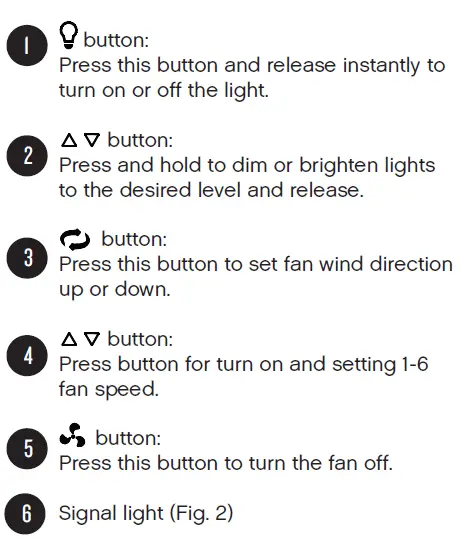 1 button:
Press this button and release instantly to turn on or off the light.

2 △ ▽ button:
Press and hold to dim or brighten lights to the desired level and release.

3 button:
Press this button to set fan wind direction up or down.

4 △ ▽ button:
Press button for turn on and setting 1-6 fan speed.

5 button:
Press this button to turn the fan off.

6 Signal light (Fig. 2)