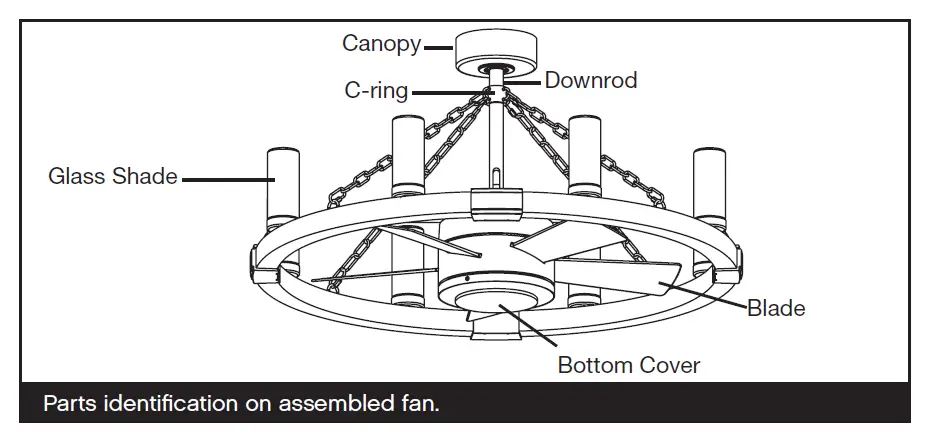 Canopy

C-ring

Downrod

Glass Shade

Blade

Bottom Cover

Parts identification on assembled fan.