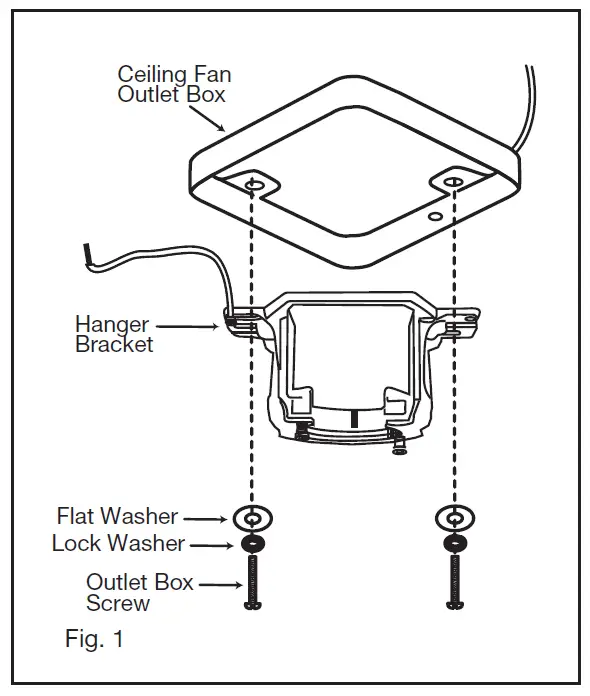 Ceiling Fan Outlet Box

Hanger Bracket

Flat Washer

Lock Washer

Outlet Box Screw

Fig. 1