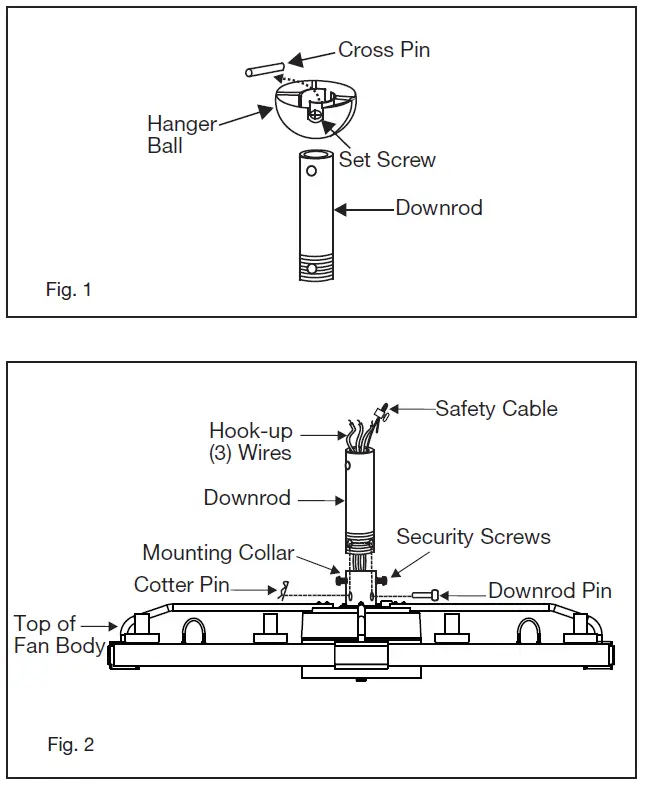 Cross Pin
Hanger Ball
Set Screw
Downrod
Fig. 1

Safety Cable
Hook-up (3) Wires
Downrod
Security Screws
Mounting Collar
Cotter Pin
Downrod Pin
Top of Fan Body
Fig. 2