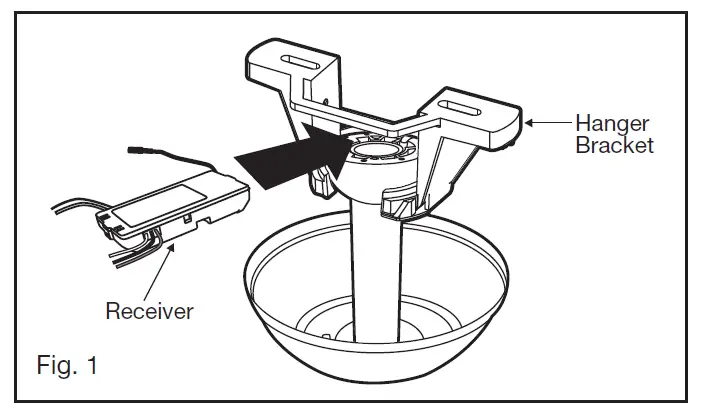 Hanger Bracket

Receiver

Fig. 1