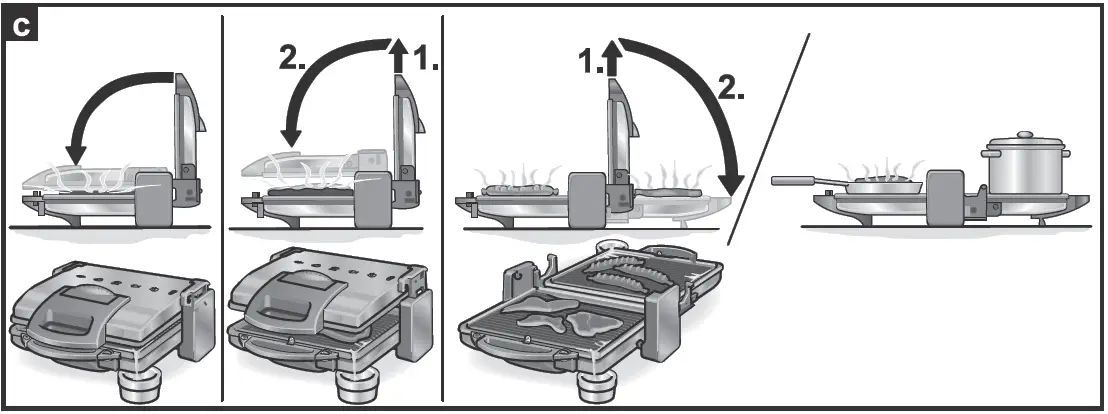 C

2. 1.

1. 2.