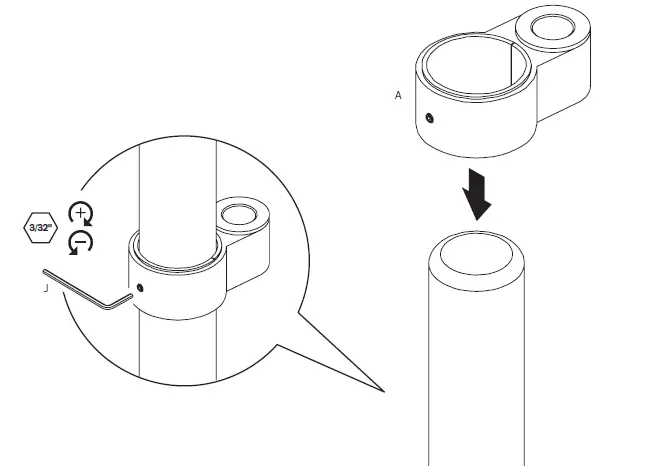 A

3/32"

+

−

J