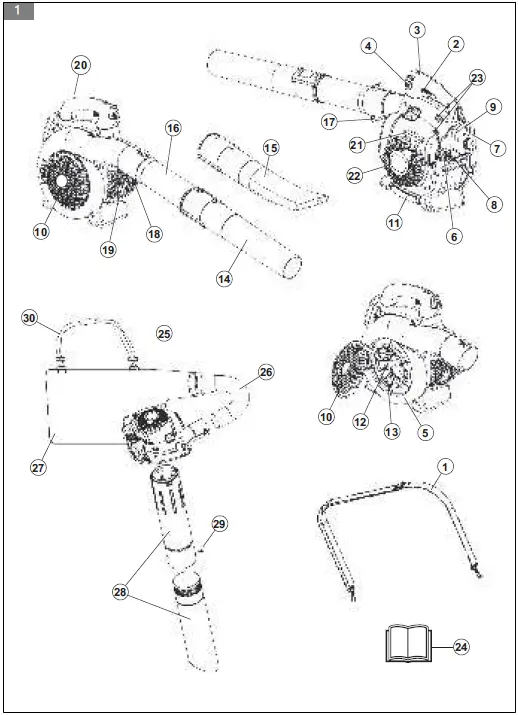 1

20
16
15
10
19
18
14

3
4
2
23
17
9
21
7
22
8
11
6

30
25
26
27
10
12
13
5

29
28

1

24