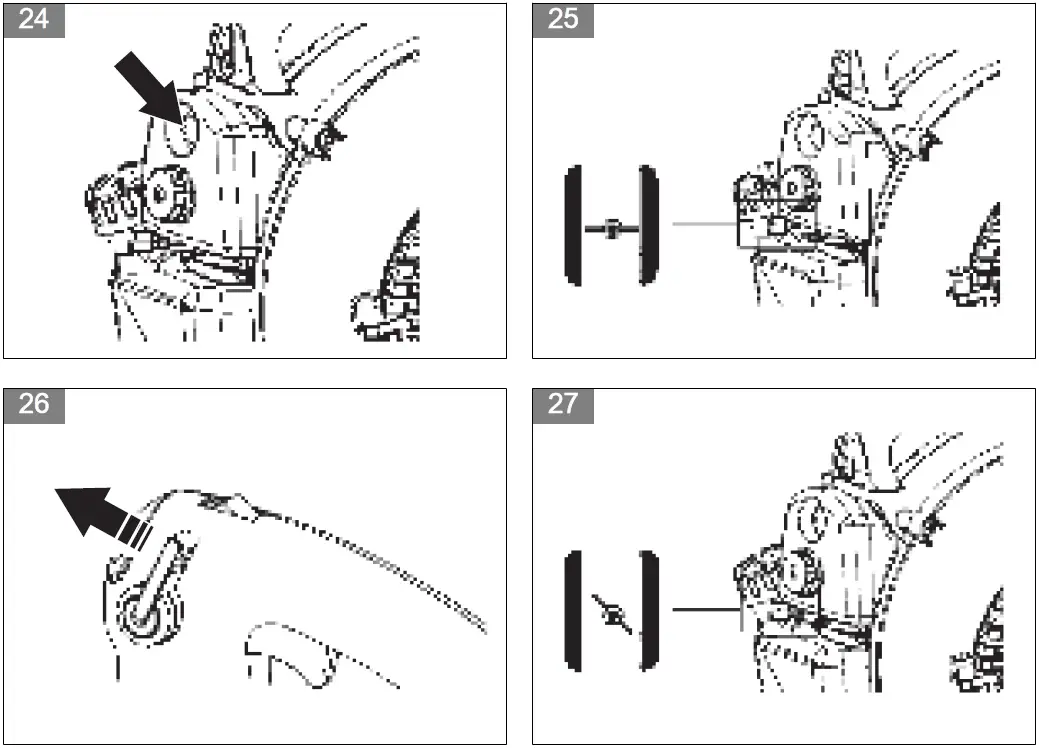 24

25

26

27