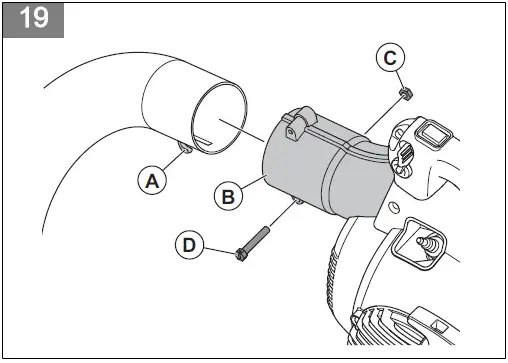 19

C

A

B

D