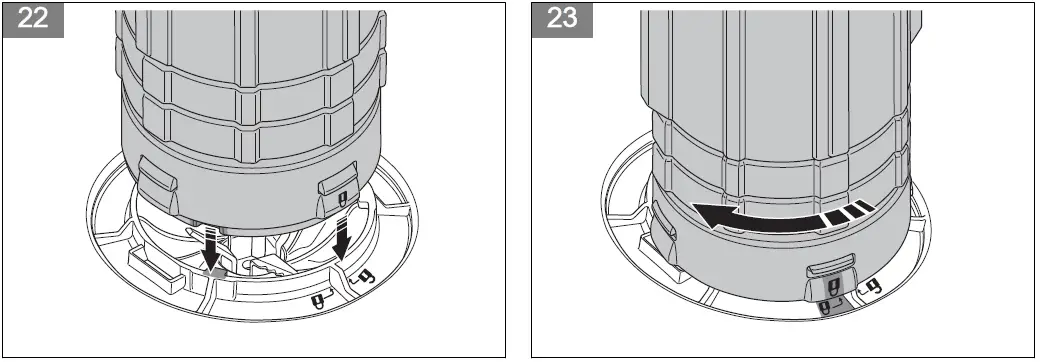 22

23