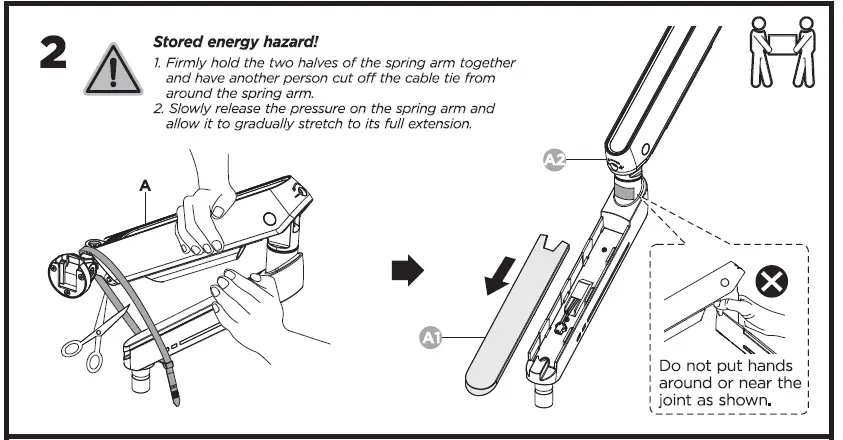 2

Stored energy hazard!

1. Firmly hold the two halves of the spring arm together and have another person cut off the cable tie from around the spring arm.
2. Slowly release the pressure on the spring arm and allow it to gradually stretch to its full extension.

A

A2

A1

Do not put hands around or near the joint as shown.