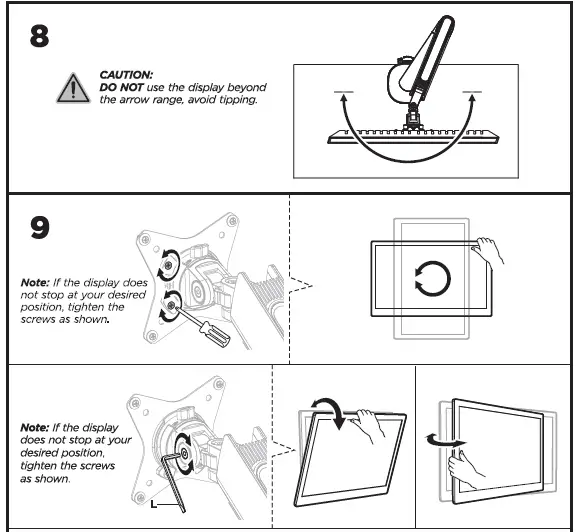 8

CAUTION:
DO NOT use the display beyond the arrow range, avoid tipping.

9

Note: If the display does not stop at your desired position, tighten the screws as shown.

Note: If the display does not stop at your desired position, tighten the screws as shown.

L