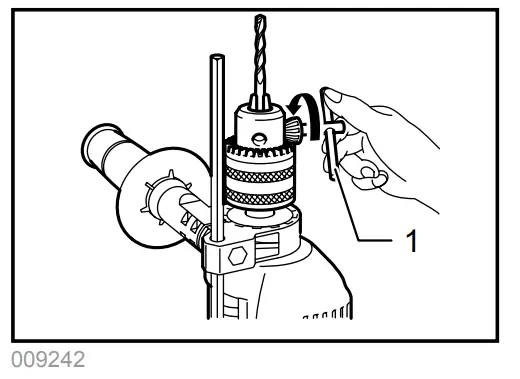 1

009242