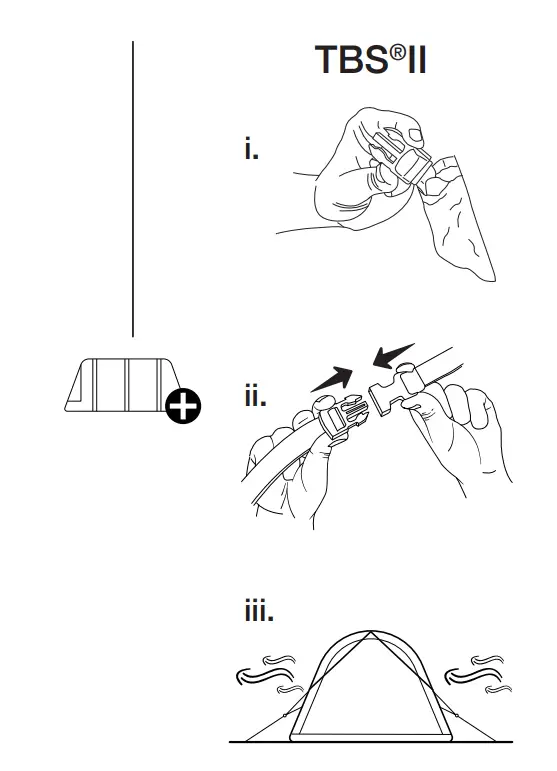 TBS®II

i.

ii.

iii.