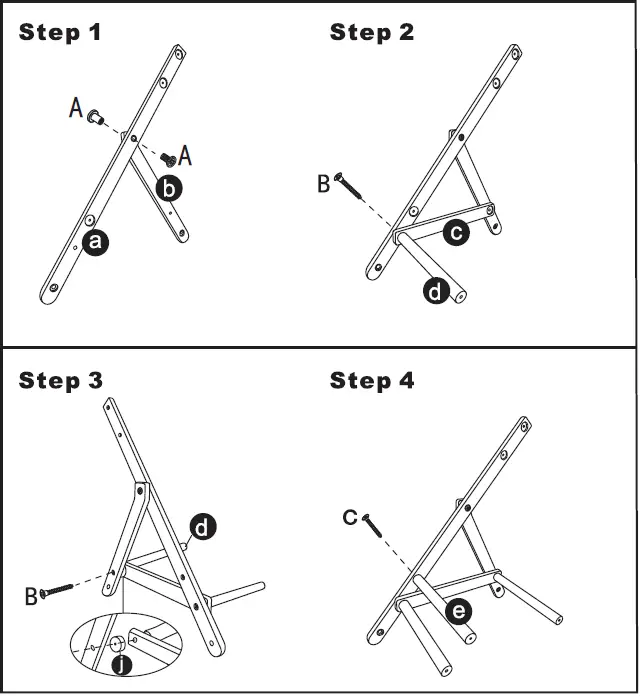 Step 1

A

A

b

a

Step 2

B

c

d

Step 3

d

B

j

Step 4

C

e