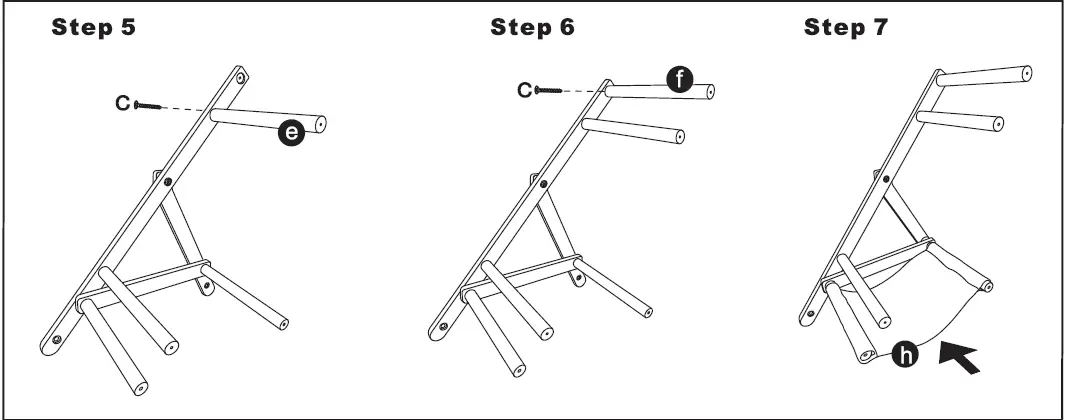 Step 5

C

e

Step 6

C

f

Step 7

h