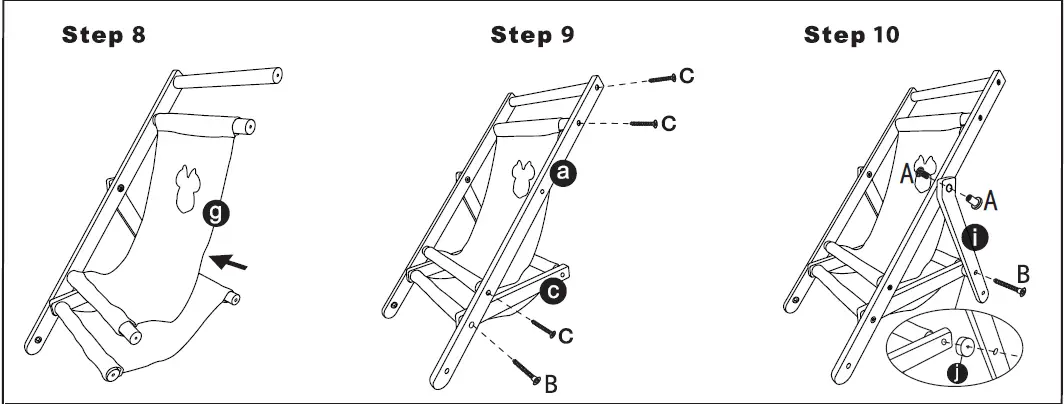 Step 8

g

Step 9

C

C

a

c

C

B

Step 10

A

A

i

B

j