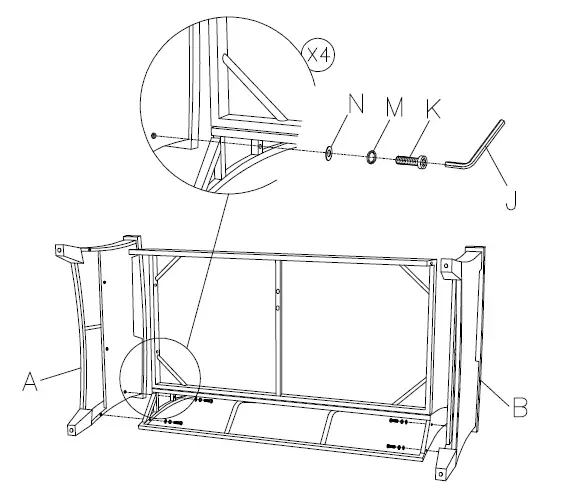 X4
N
M
K
J
A
B