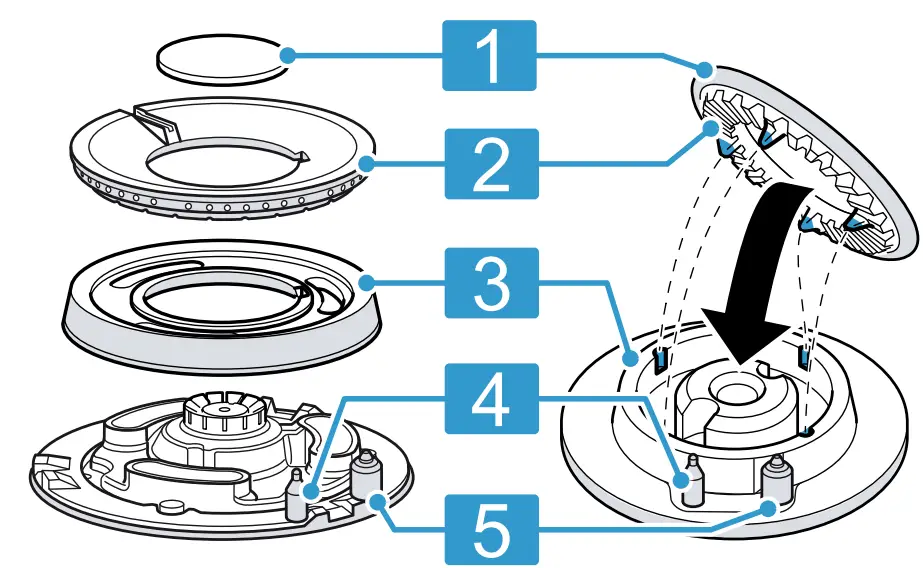 1
2
3
4
5