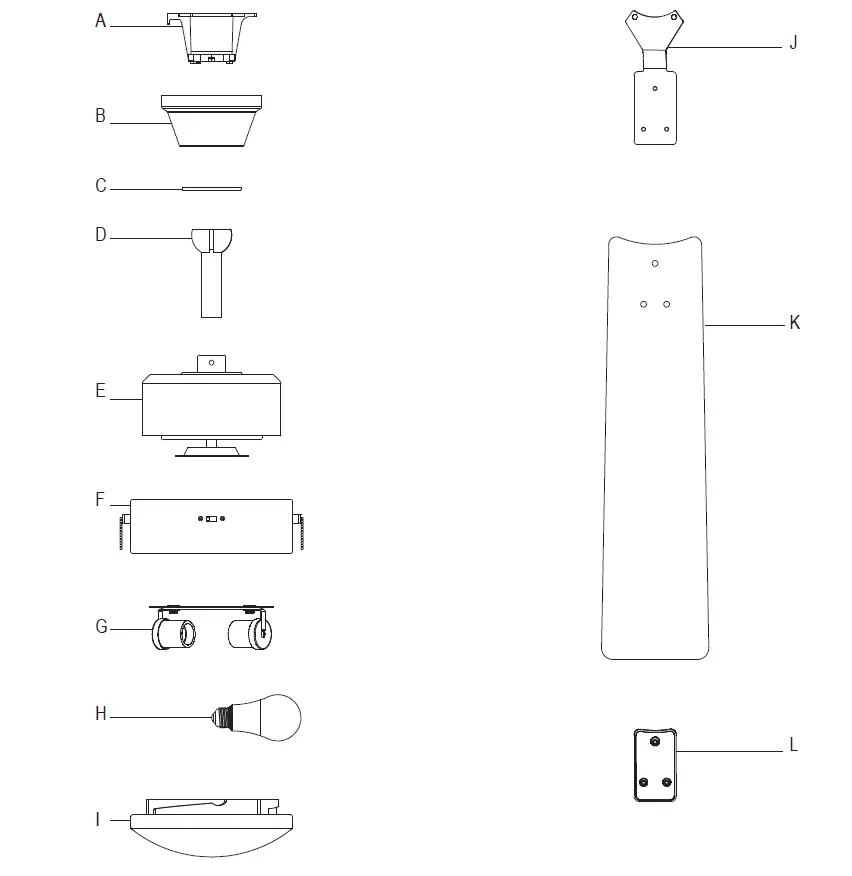 A
B
C
D
E
F
G
H
I
J
K
L