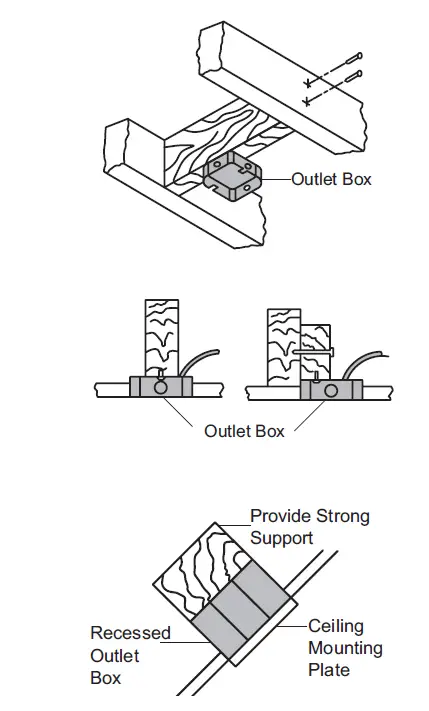 Outlet Box

Outlet Box

Provide Strong Support

Recessed Outlet Box

Ceiling Mounting Plate