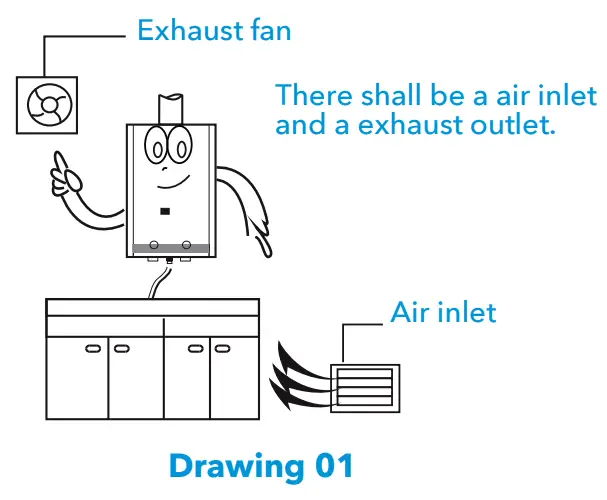 Exhaust fan

There shall be a air inlet and a exhaust outlet.

Air inlet

Drawing 01