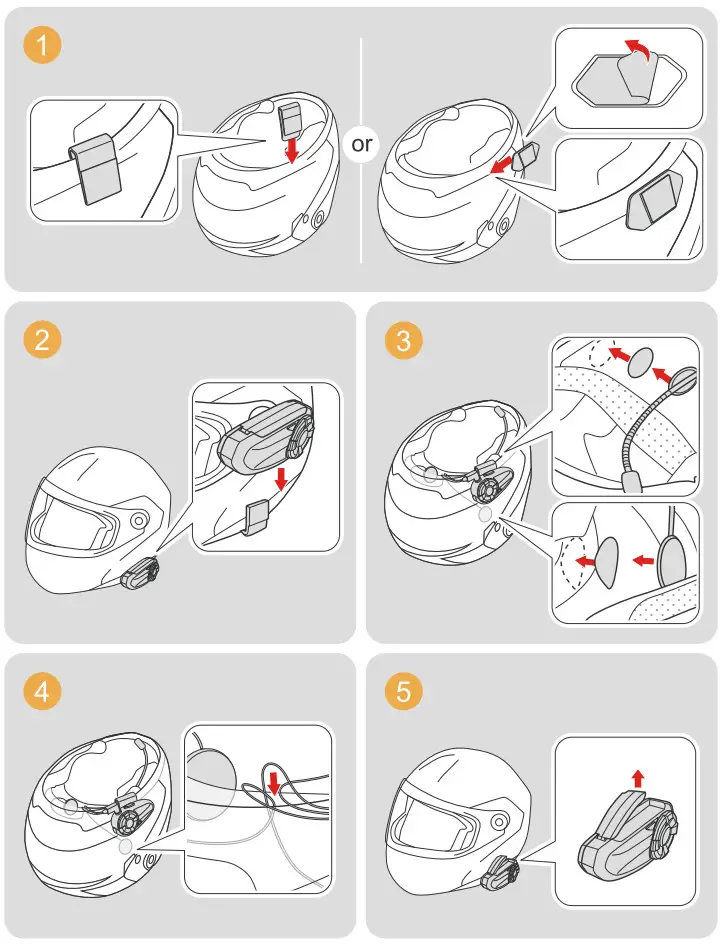 1

or

2

3

4

5