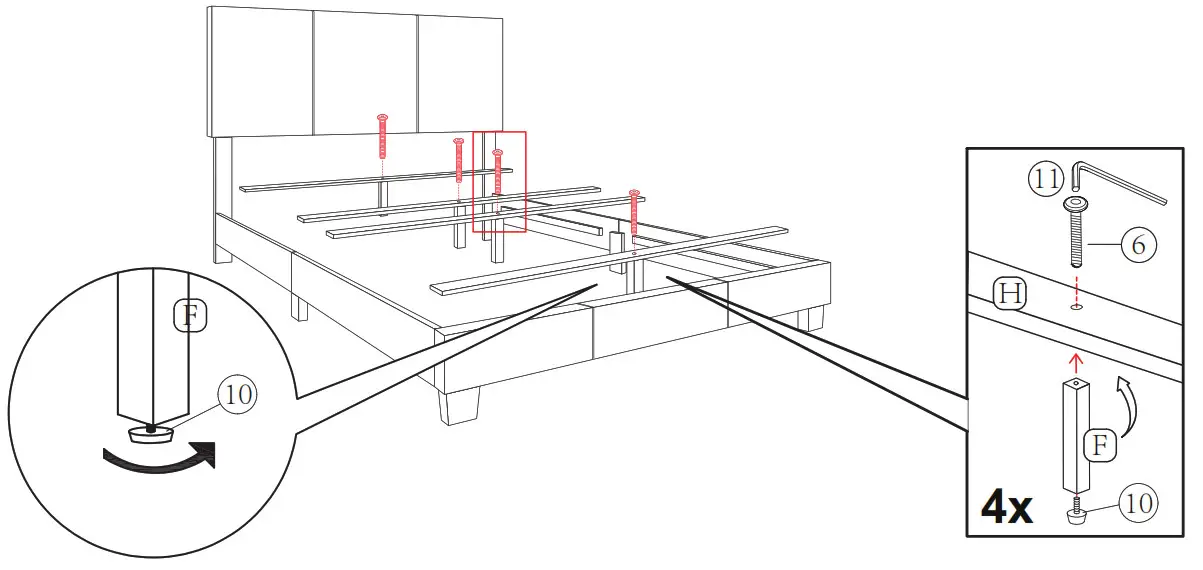 F
10
11
6
H
F
4x
10