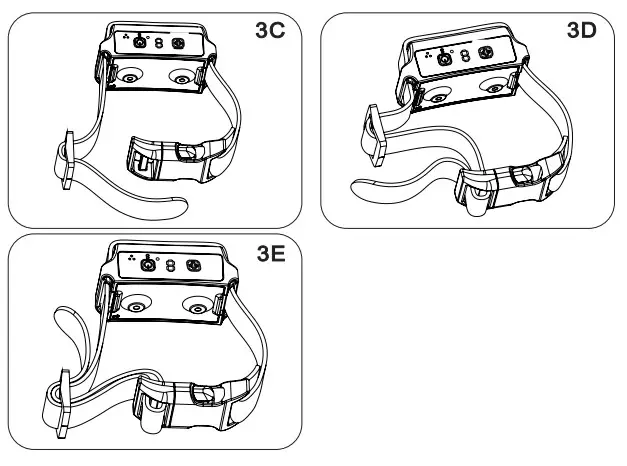 3C

3D

3E