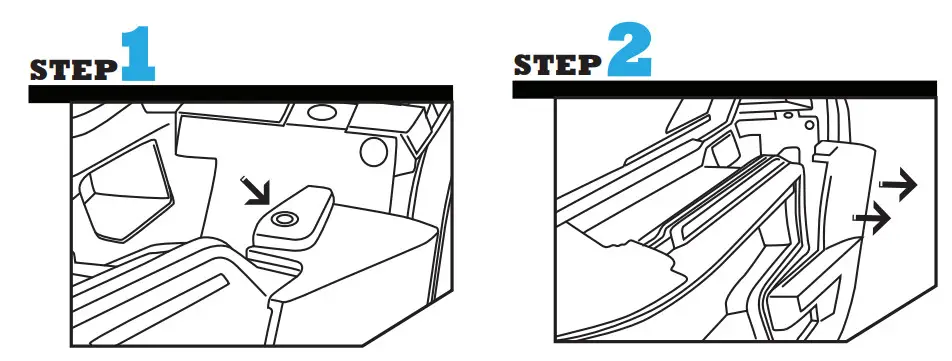 STEP 1

STEP 2