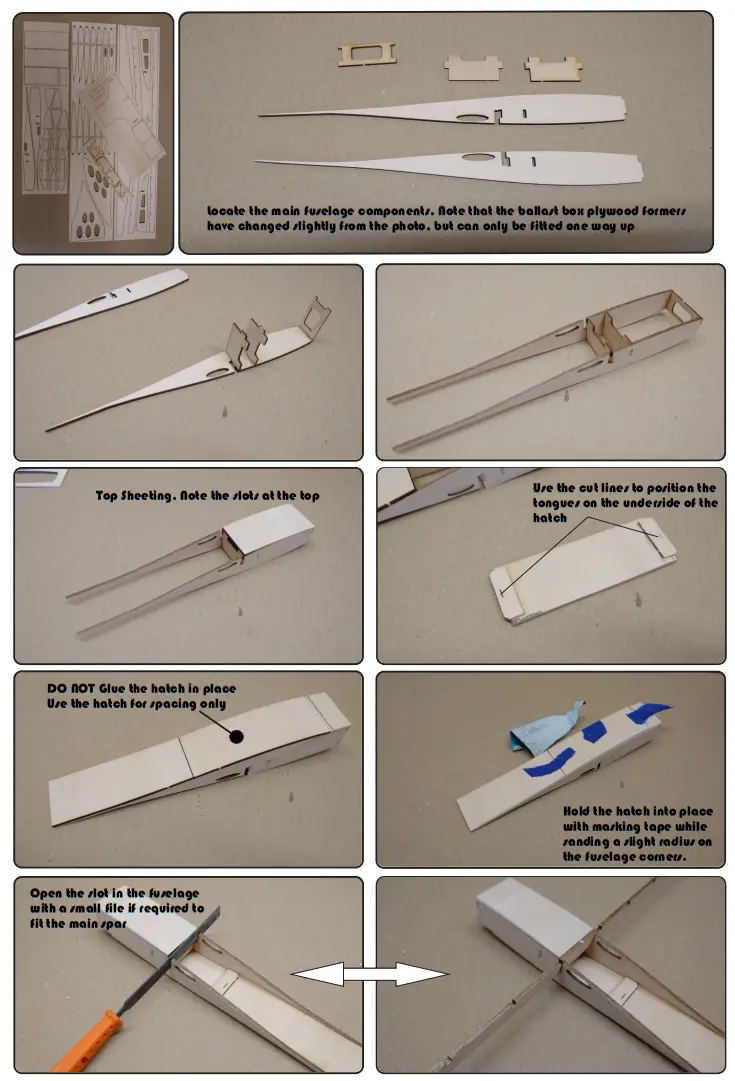 Locate the main fuselage components. Note that the ballast box plywood formers have changed slightly from the photo, but can only be fitted one way up

Top Sheeting. Note the slots at the top

Use the cut lines to position the tongues on the underside of the hatch

DO NOT Glue the hatch in place
Use the hatch for spacing only

Hold the hatch into place with masking tape while sanding a slight radius on the fuselage corners.

Open the slot in the fuselage with a small file if required to fit the main spar