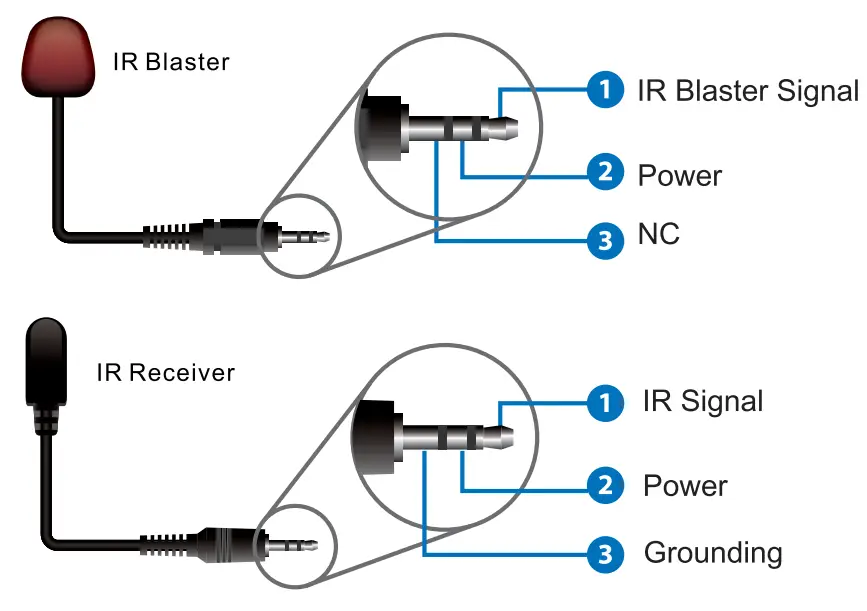 IR Blaster

1 IR Blaster Signal

2 Power

3 NC

IR Receiver

1 IR Signal

2 Power

3 Grounding