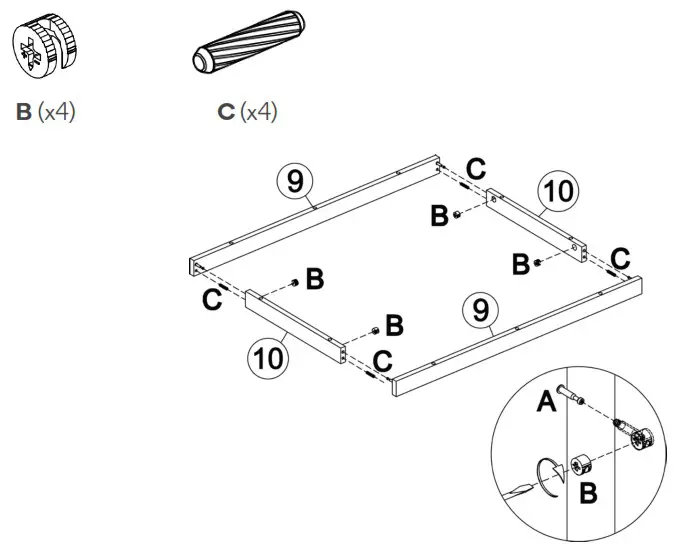 B (x4)

C (x4)

9

C

10

B

B

C

B

C

B

9

10

C

A

B