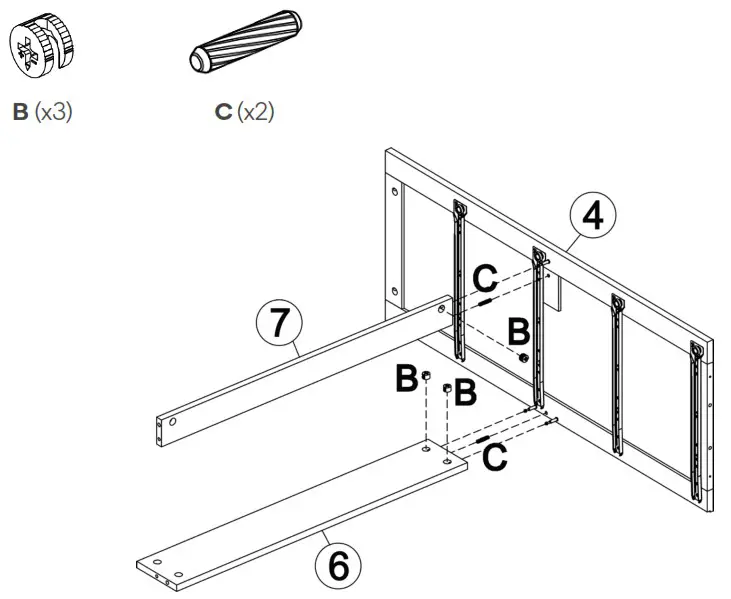 B (x3)

C (x2)

4

C

7

B

B

B

C

6