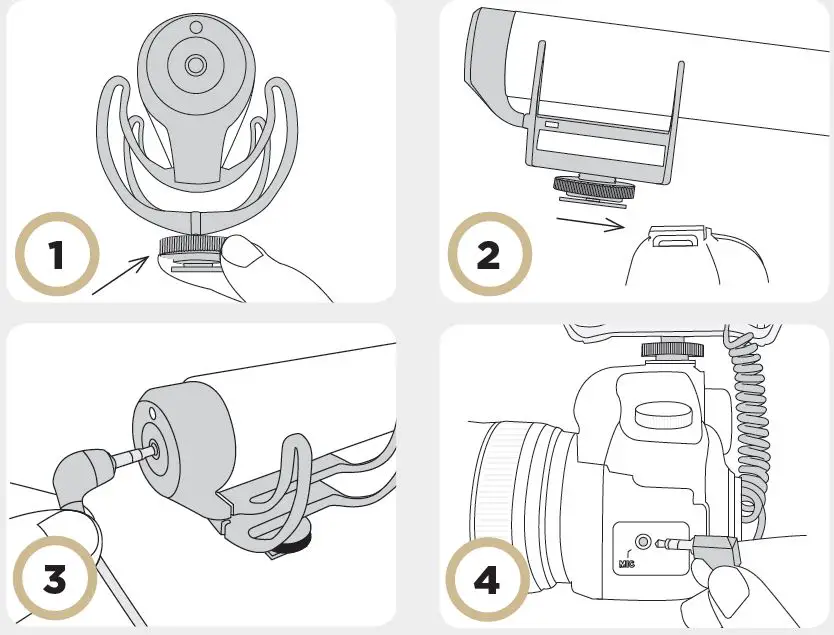 1

2

3

4

MIC