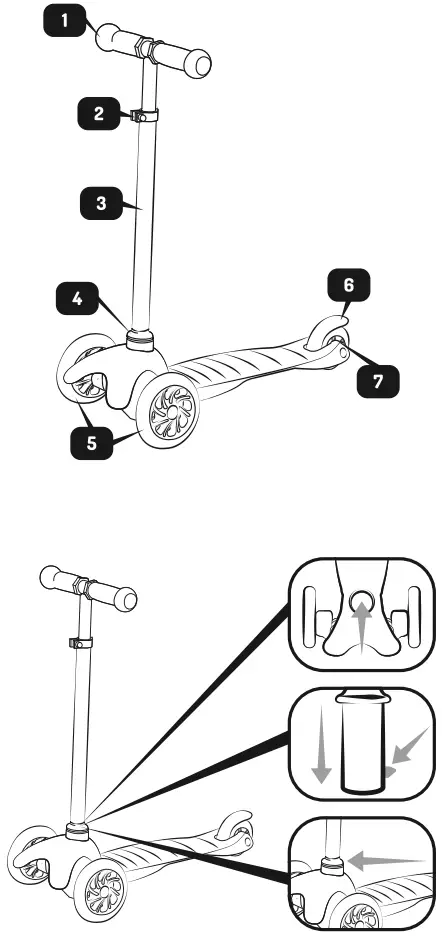 1
2
3
4
5
6
7