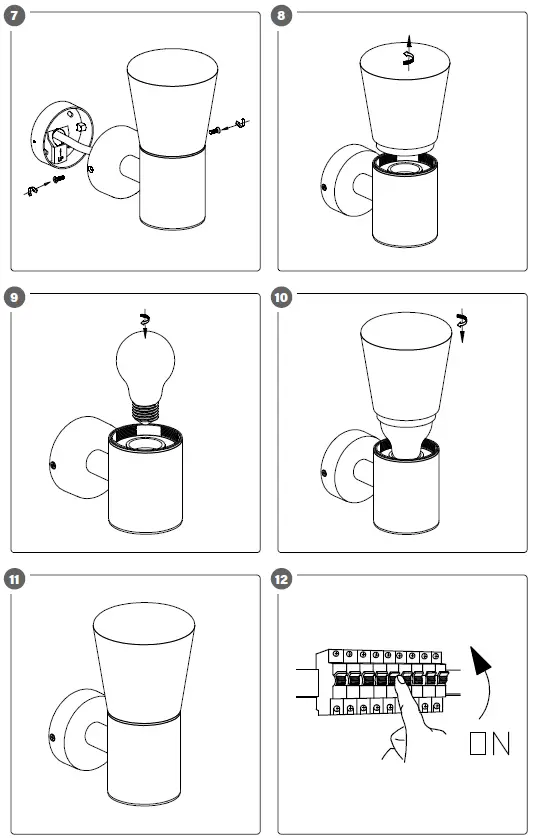 7

8

9

10

11

12

ON