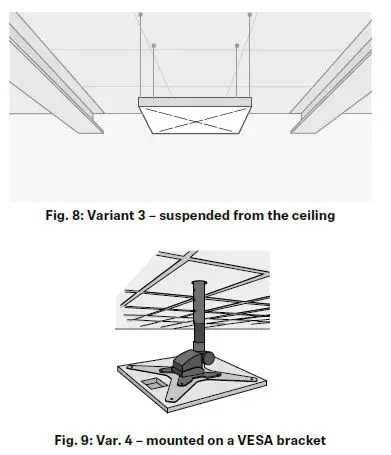 Fig. 8: Variant 3 – suspended from the ceiling

Fig. 9: Var. 4 – mounted on a VESA bracket