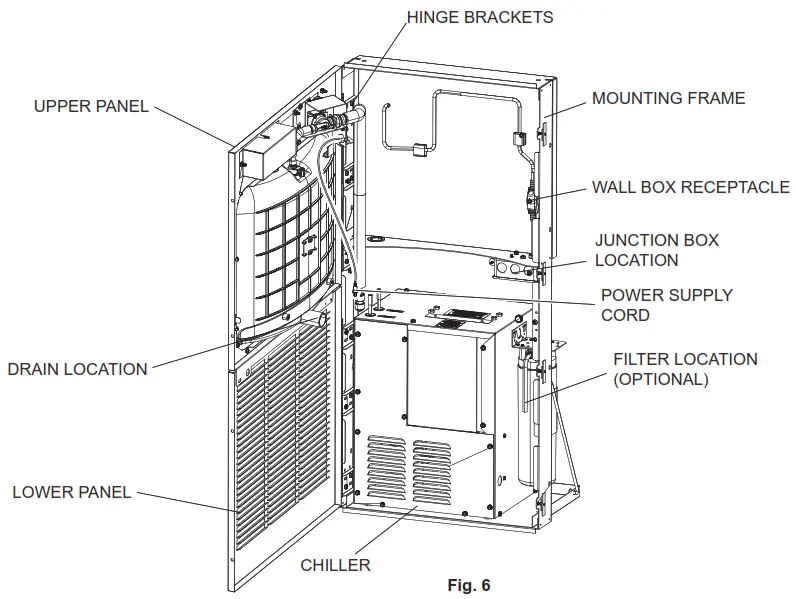 HINGE BRACKETS

UPPER PANEL

MOUNTING FRAME

WALL BOX RECEPTACLE

JUNCTION BOX LOCATION

POWER SUPPLY CORD

DRAIN LOCATION

FILTER LOCATION (OPTIONAL)

LOWER PANEL

CHILLER

Fig. 6