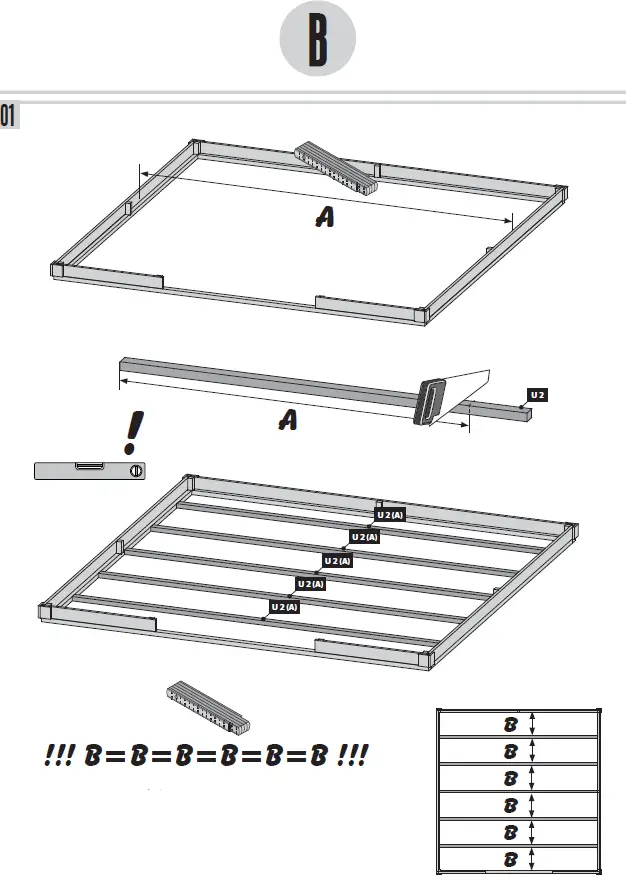 B

01

A

A

U 2

!

U 2 (A)

U 2 (A)

U 2 (A)

U 2 (A)

U 2 (A)

!!! B=B=B=B=B=B !!!

B

B

B

B

B

B