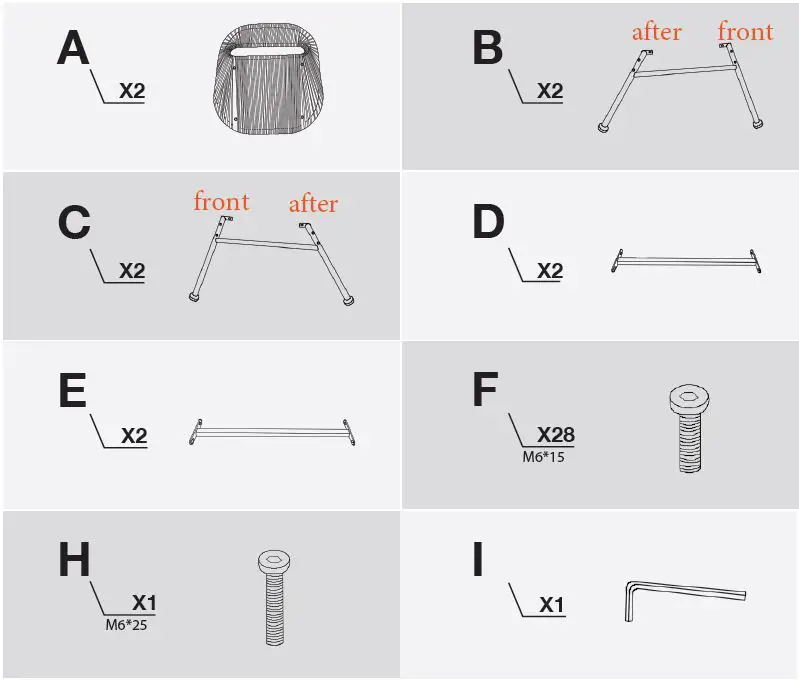 A
X2

B
X2
after
front

C
X2
front
after

D
X2

E
X2

F
X28
M6*15

H
X1
M6*25

I
X1