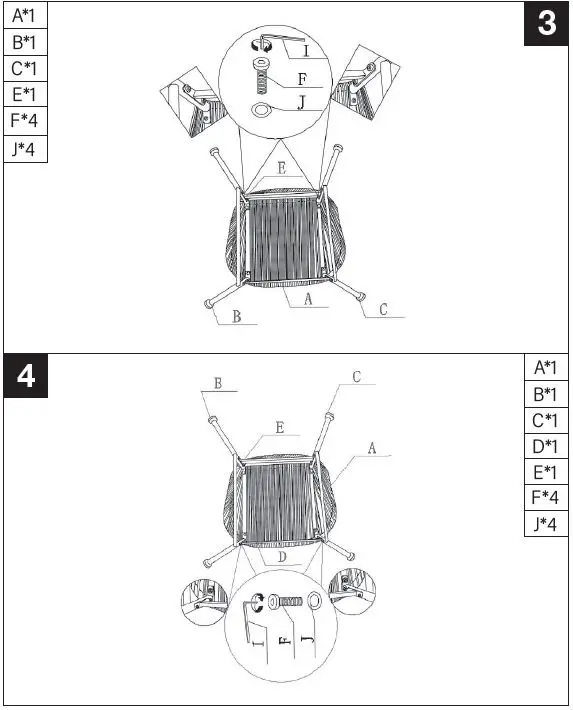 A*1
B*1
C*1
E*1
F*4
J*4

3

I
F
J
E
A
B
C

4

A*1
B*1
C*1
D*1
E*1
F*4
J*4

B
C
E
A
D
I
F
J