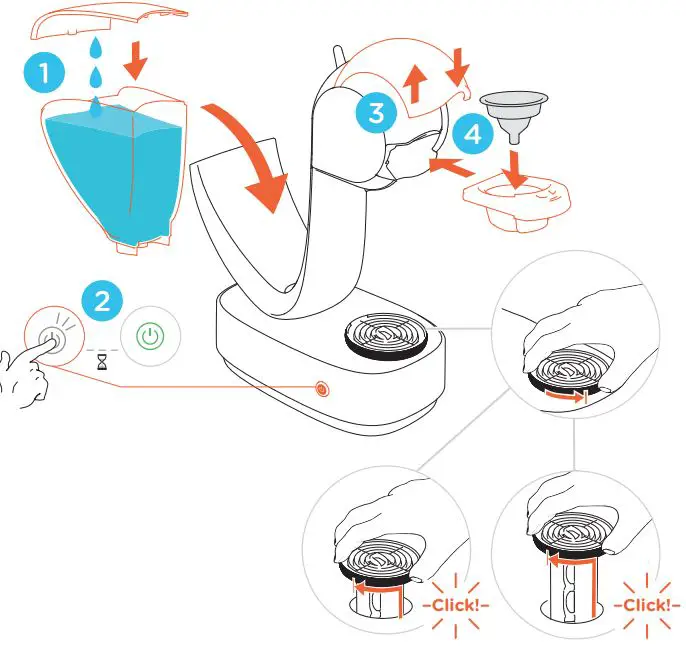 1

2

3

4

Click!

Click!