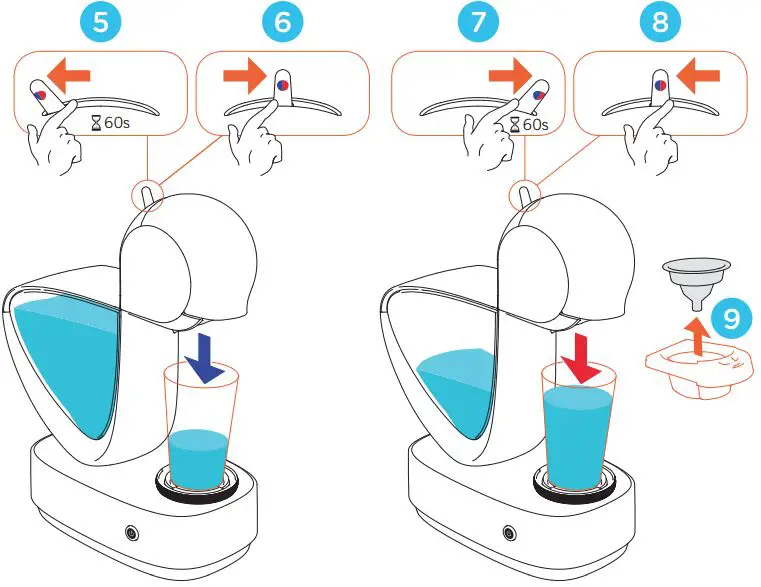 5

6

7

8

60s

60s

9