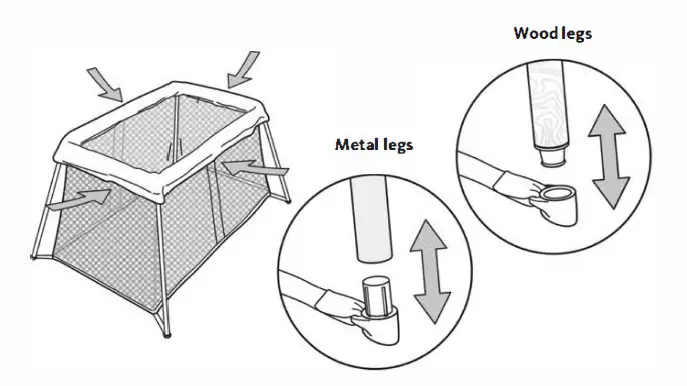 Wood legs

Metal legs