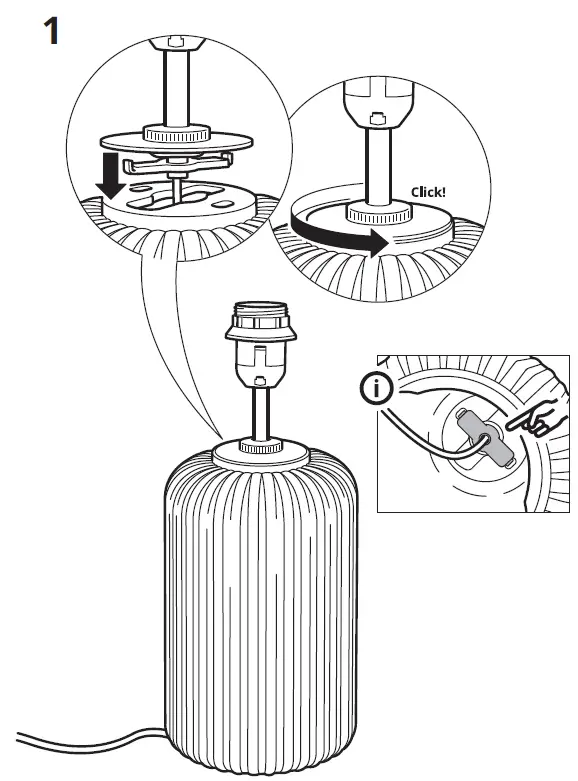 1

Click!

i