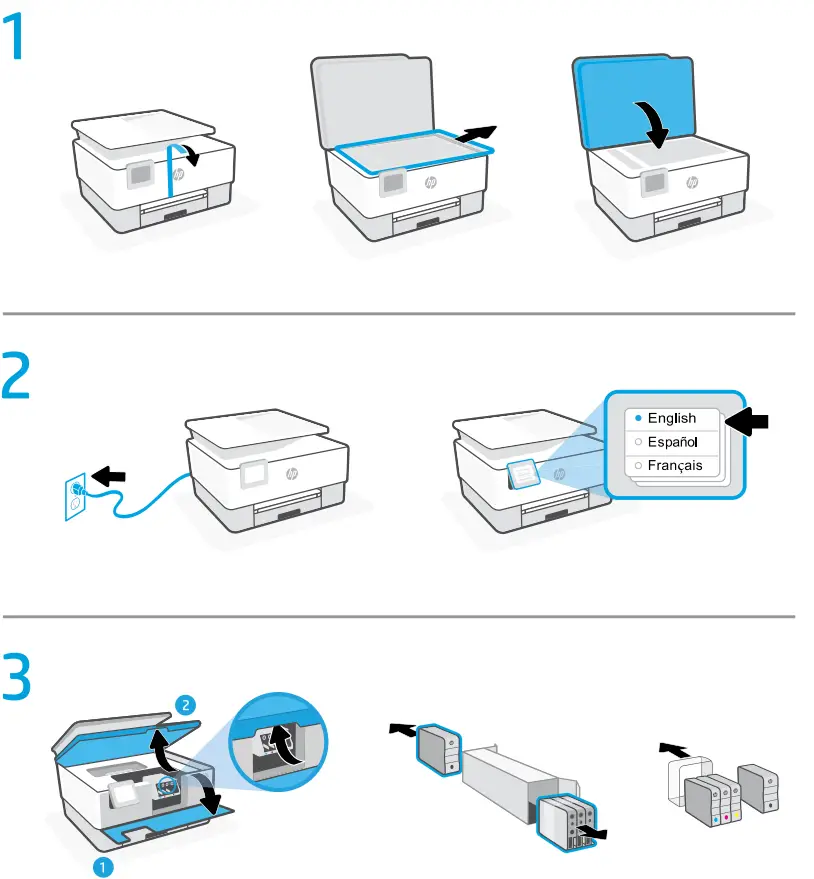 1

2

English
Español
Français

3

2

1